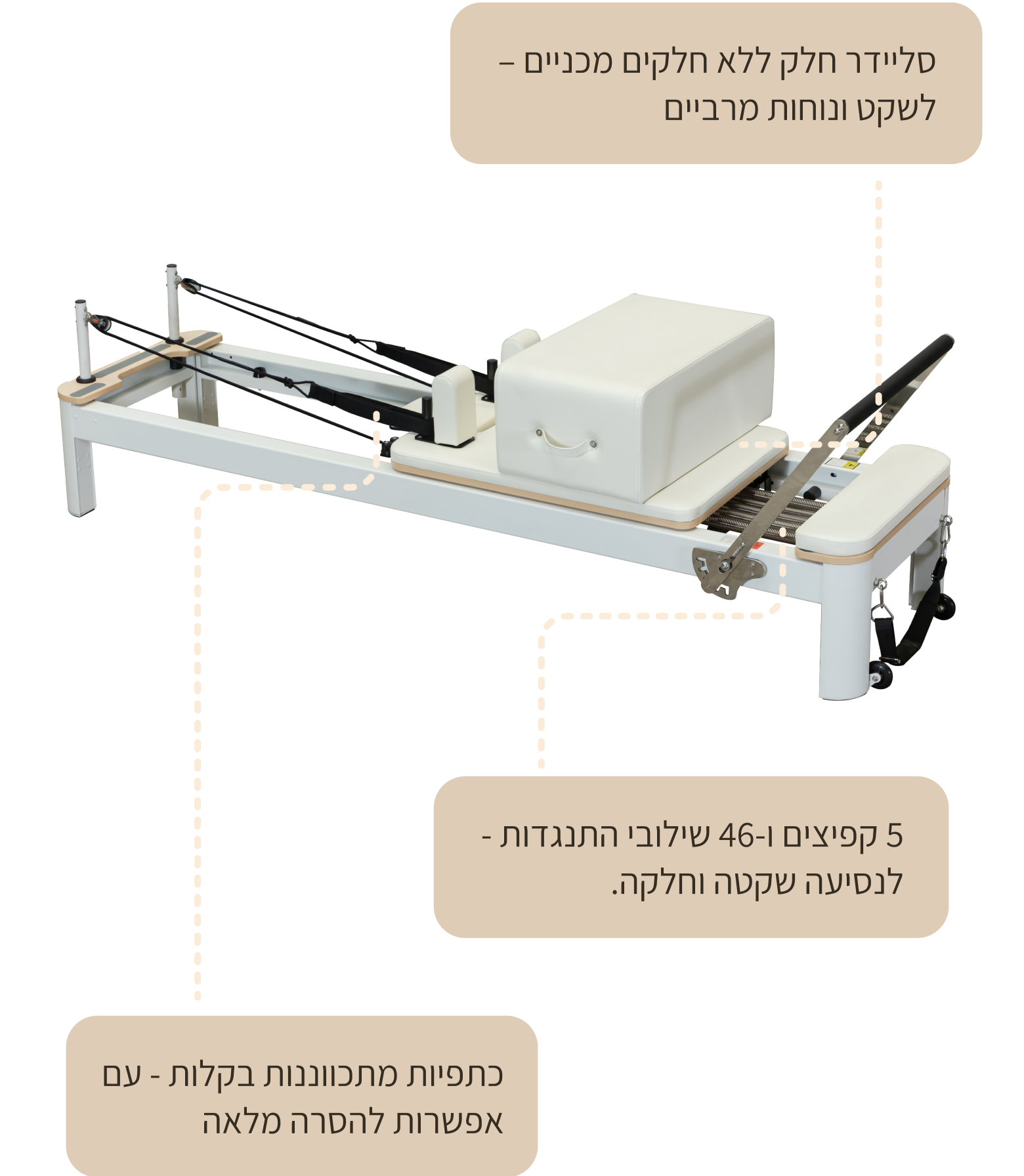 סליידר חלק ללא חלקים מכניים – לשקט ונוחות מרביים

5 קפיצים ו-46 שילובי התנגדות - לנסיעה שקטה וחלקה.

כתפיות מתכווננות בקלות - עם אפשרות להסרה מלאה